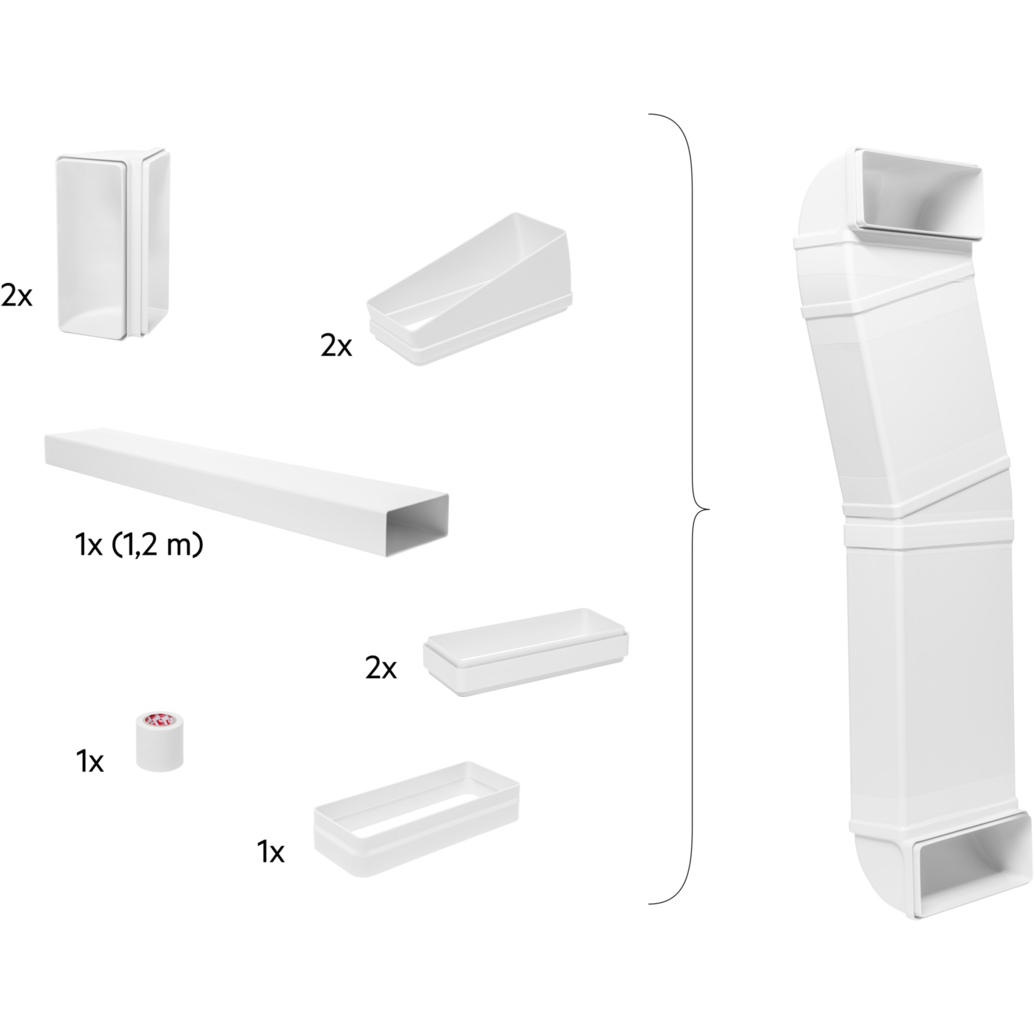 2x

2x

1x (1,2 m)

2x

1x

1x